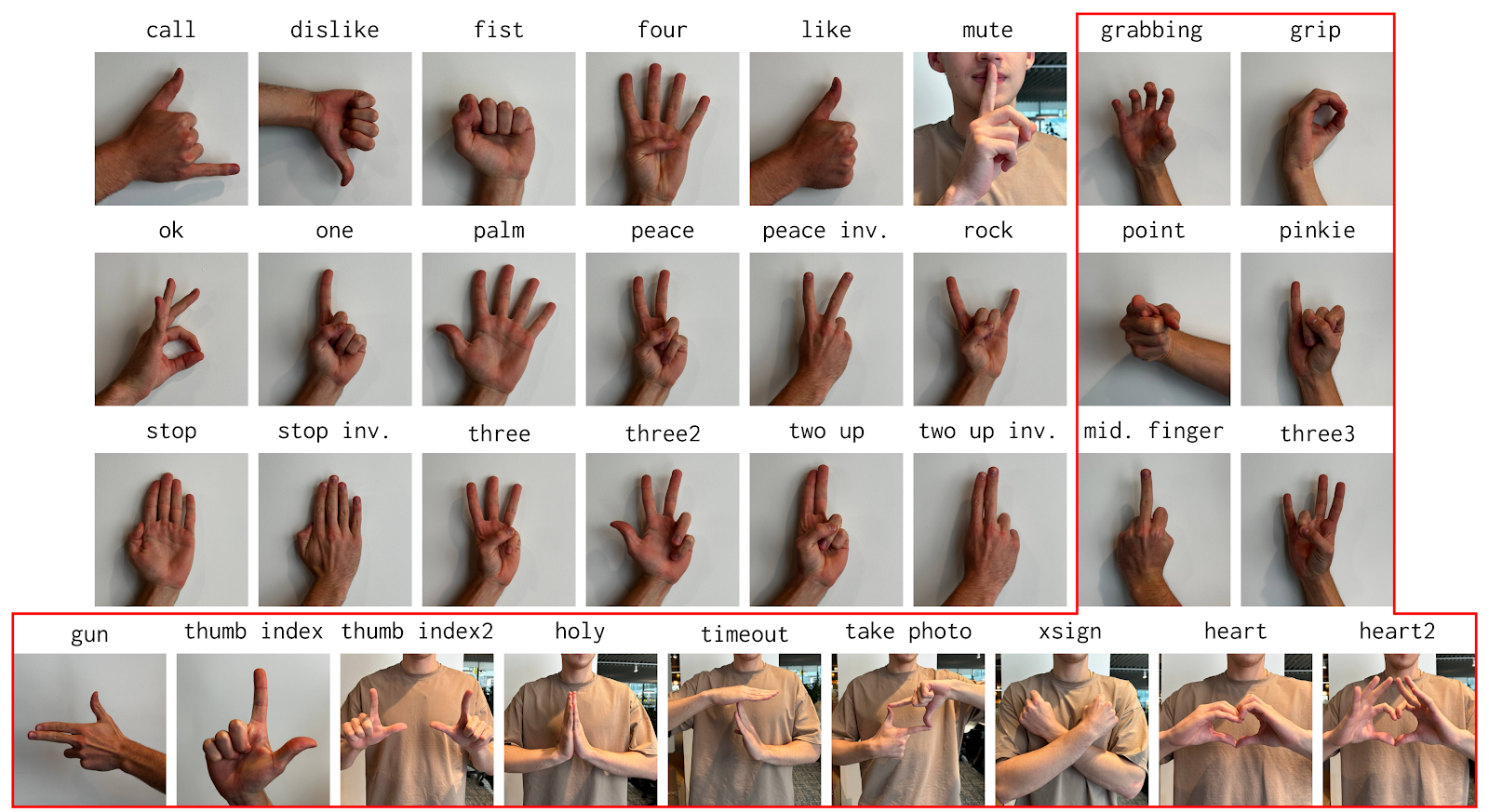 call dislike fist four like mute grabbing grip

ok one palm peace peace inv. rock point pinkie

stop stop inv. three three2 two up two up inv. mid. finger three3

gun thumb index thumb index2 holy timeout take photo xsign heart heart2